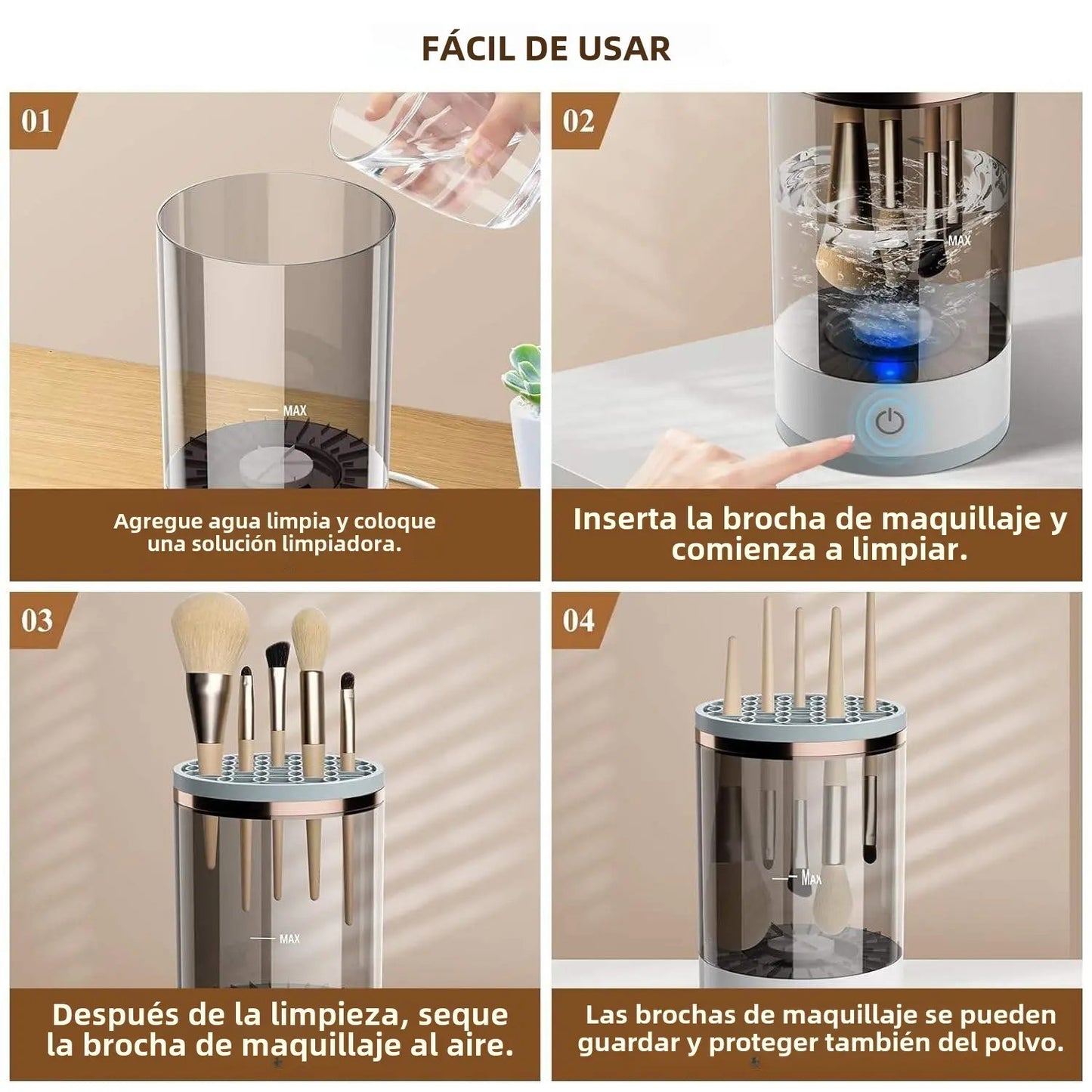 FÁCIL DE USAR

01

MAX

Agregue agua limpia y coloque una solución limpiadora.

02

MAX

Inserta la brocha de maquillaje y comienza a limpiar.

03

MAX

Después de la limpieza, seque la brocha de maquillaje al aire.

04

MAX

Las brochas de maquillaje se pueden guardar y proteger también del polvo.