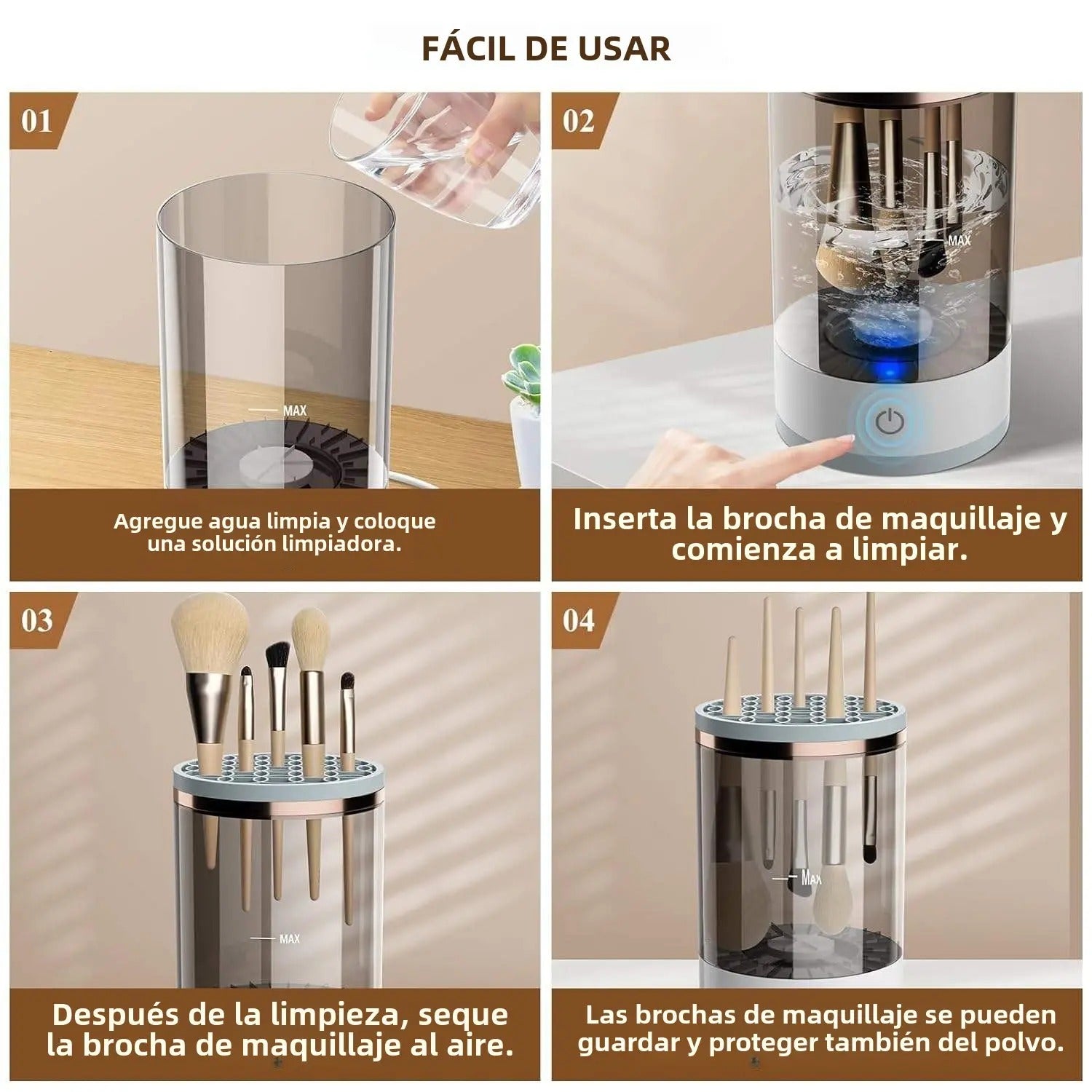 FÁCIL DE USAR

01

MAX

Agregue agua limpia y coloque una solución limpiadora.

02

MAX

Inserta la brocha de maquillaje y comienza a limpiar.

03

MAX

Después de la limpieza, seque la brocha de maquillaje al aire.

04

MAX

Las brochas de maquillaje se pueden guardar y proteger también del polvo.