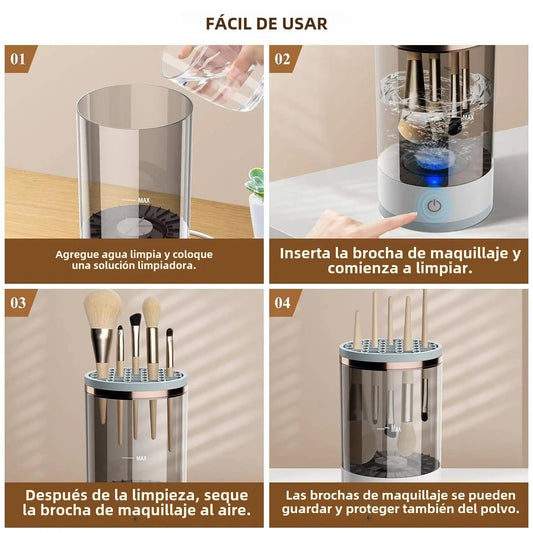 FÁCIL DE USAR

01

MAX

Agregue agua limpia y coloque una solución limpiadora.

02

MAX

Inserta la brocha de maquillaje y comienza a limpiar.

03

MAX

Después de la limpieza, seque la brocha de maquillaje al aire.

04

MAX

Las brochas de maquillaje se pueden guardar y proteger también del polvo.