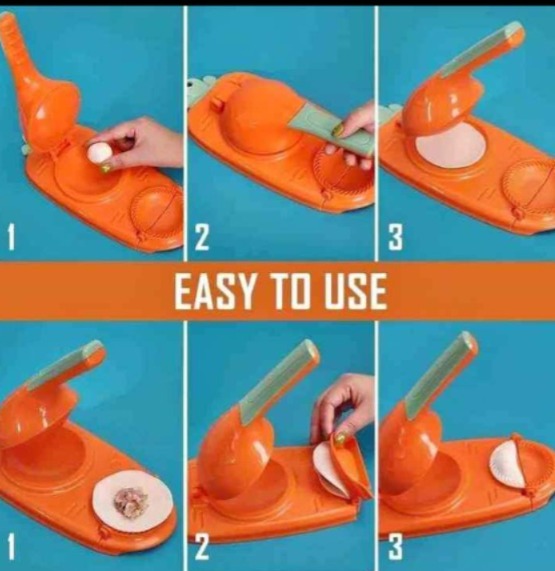 1

2

3

EASY TO USE

1

2

3